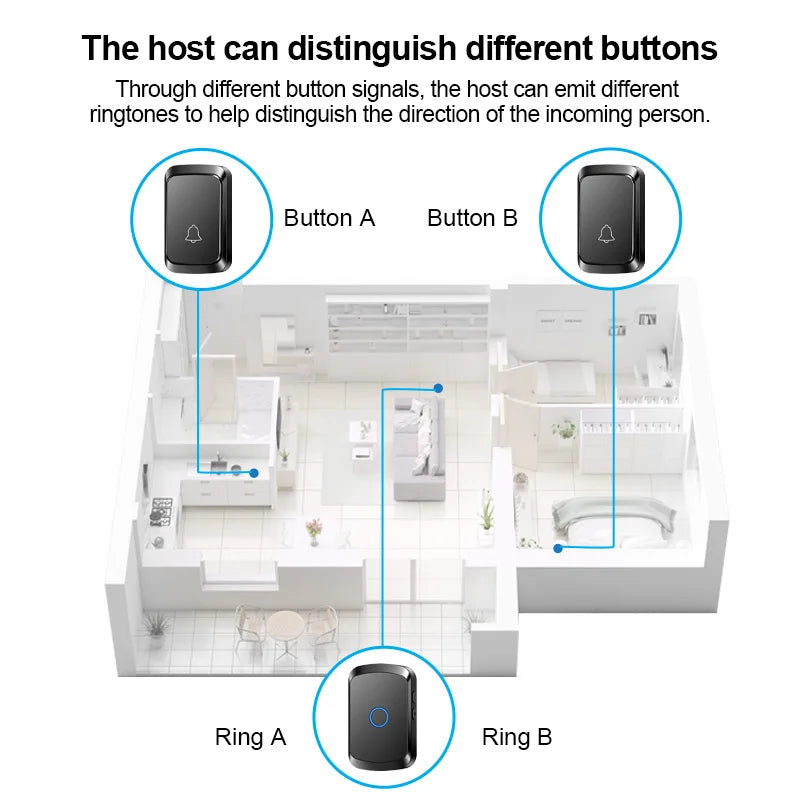 The host can distinguish different buttons

Through different button signals, the host can emit different ringtones to help distinguish the direction of the incoming person.

Button A

Button B

Ring A

Ring B