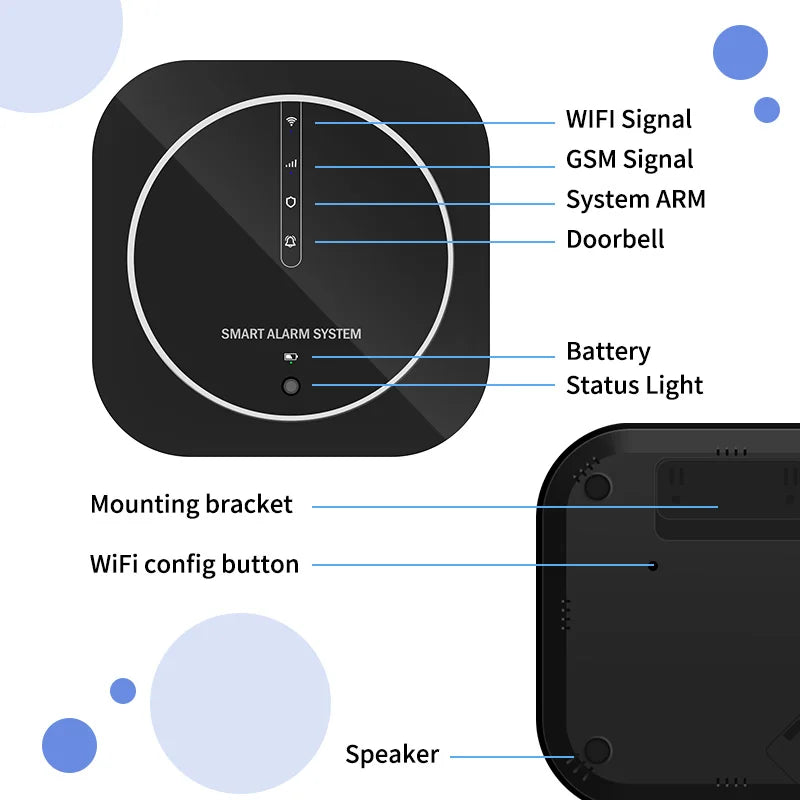 WIFI Signal
GSM Signal
System ARM
Doorbell

SMART ALARM SYSTEM

Battery
Status Light

Mounting bracket

WiFi config button

Speaker