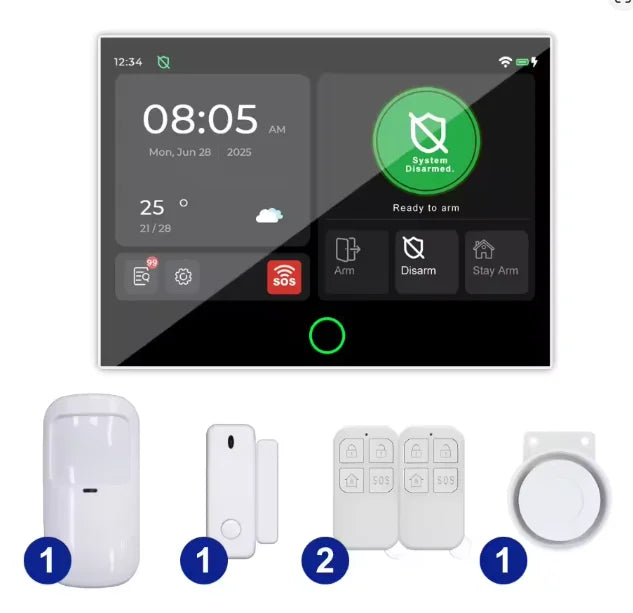 12:34

08:05 AM
Mon, Jun 28 2025

25 °
21 / 28

99

SOS

System Disarmed.

Ready to arm

Arm
Disarm
Stay Arm

SOS
SOS

1
1
2
1